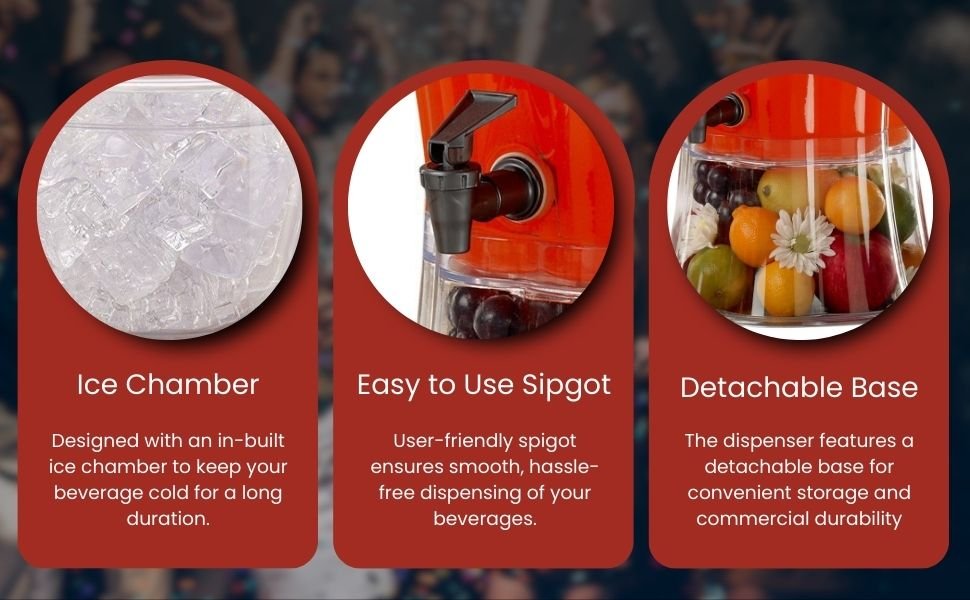 Ice Chamber

Designed with an in-built ice chamber to keep your beverage cold for a long duration.

Easy to Use Sipgot

User-friendly spigot ensures smooth, hassle-free dispensing of your beverages.

Detachable Base

The dispenser features a detachable base for convenient storage and commercial durability