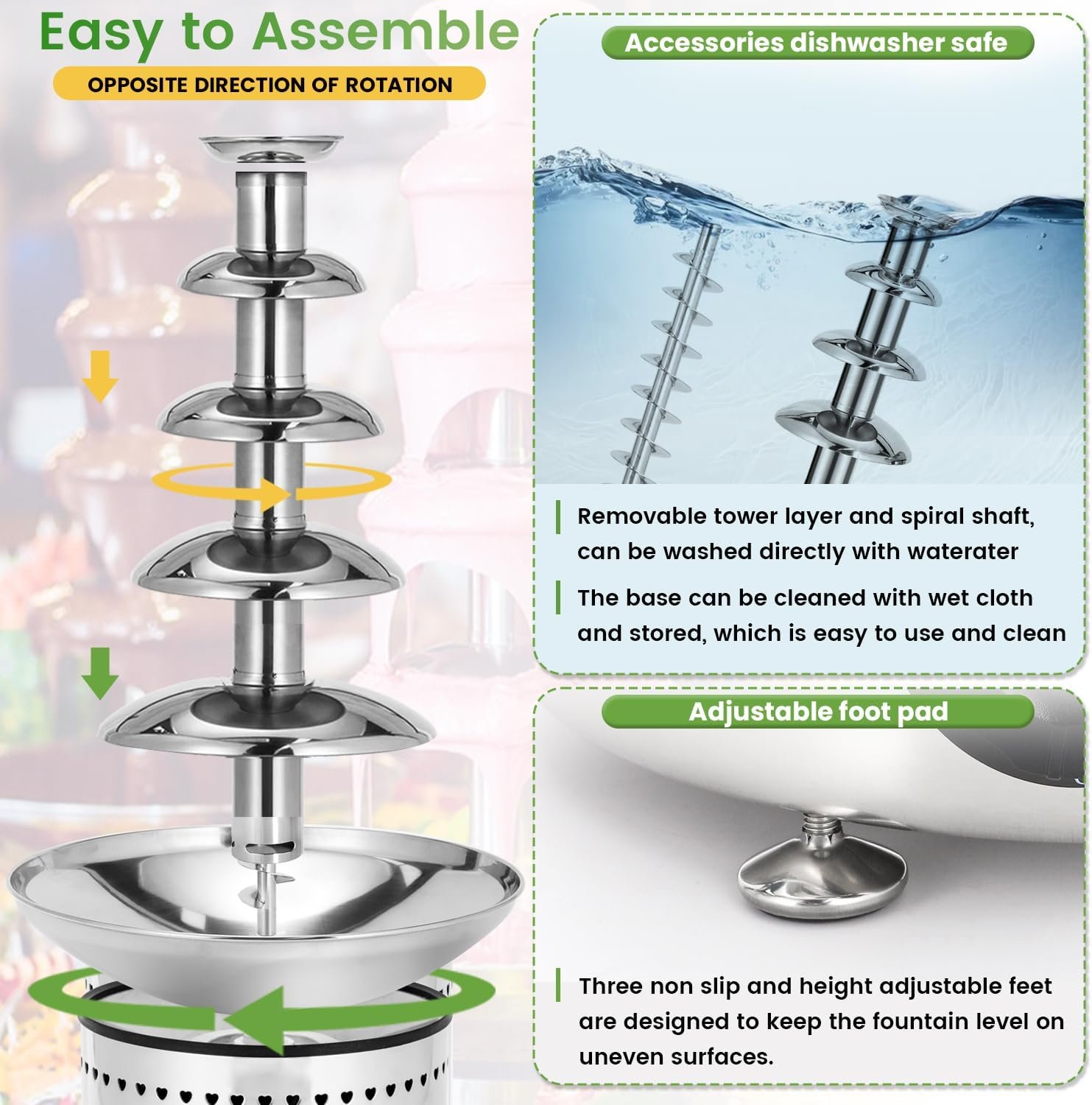 Easy to Assemble

OPPOSITE DIRECTION OF ROTATION

Accessories dishwasher safe

Removable tower layer and spiral shaft, can be washed directly with waterater

The base can be cleaned with wet cloth and stored, which is easy to use and clean

Adjustable foot pad

Three non slip and height adjustable feet are designed to keep the fountain level on uneven surfaces.