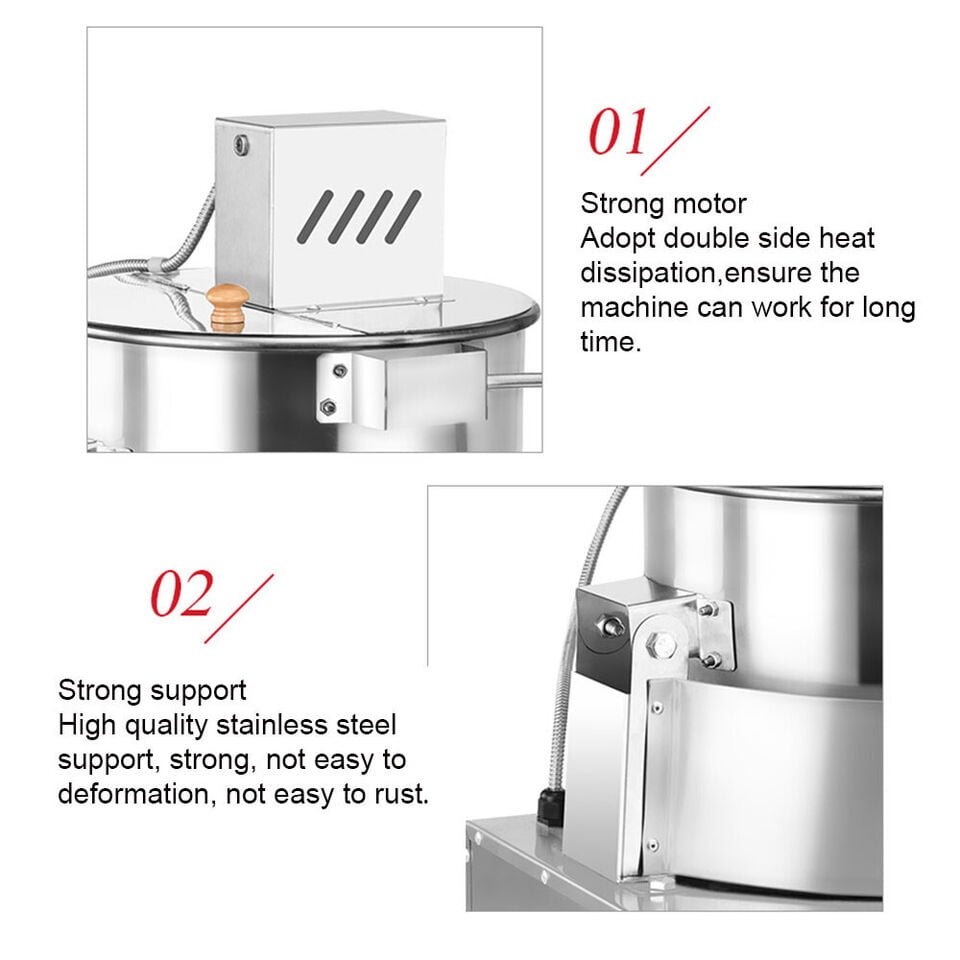 01

Strong motor
Adopt double side heat dissipation,ensure the machine can work for long time.

02

Strong support
High quality stainless steel support, strong, not easy to deformation, not easy to rust.